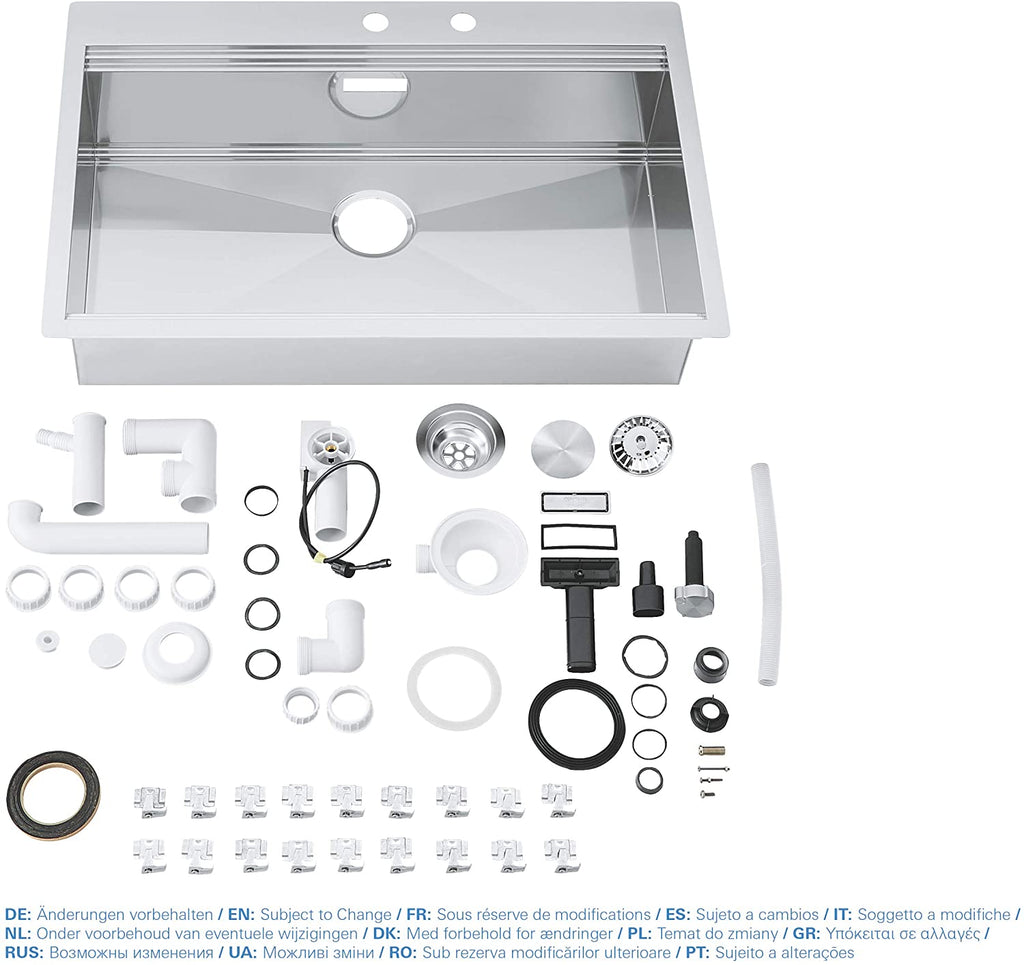 DE: Änderungen vorbehalten / EN: Subject to Change / FR: Sous réserve de modifications / ES: Sujeto a cambios / IT: Soggetto a modifiche / NL: Onder voorbehoud van eventuele wijzigingen / DK: Med forbehold for ændringer / PL: Temat do zmiany / GR: Υπόκειται σε αλλαγές / RUS: Возможны изменения / UA: Можливі зміни / RO: Sub rezerva modificărilor ulterioare / PT: Sujeito a alterações