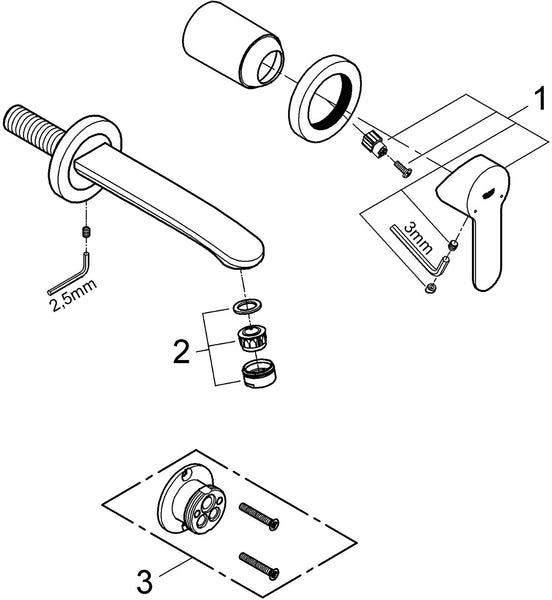 1
3mm
2,5mm
2
3