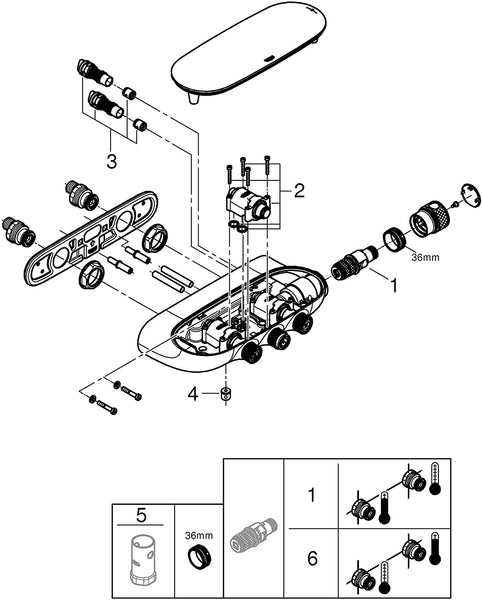 3
2
36mm
1
4
5
36mm
1
6