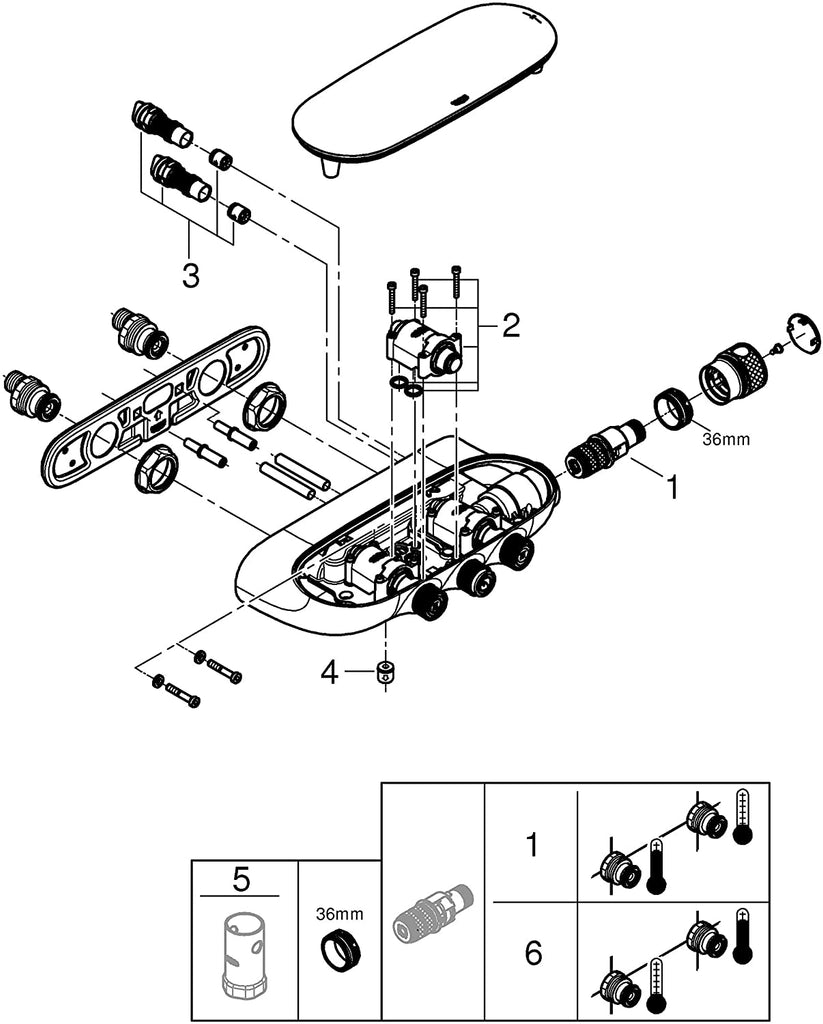 3

2

36mm

1

4

5

36mm

1

6