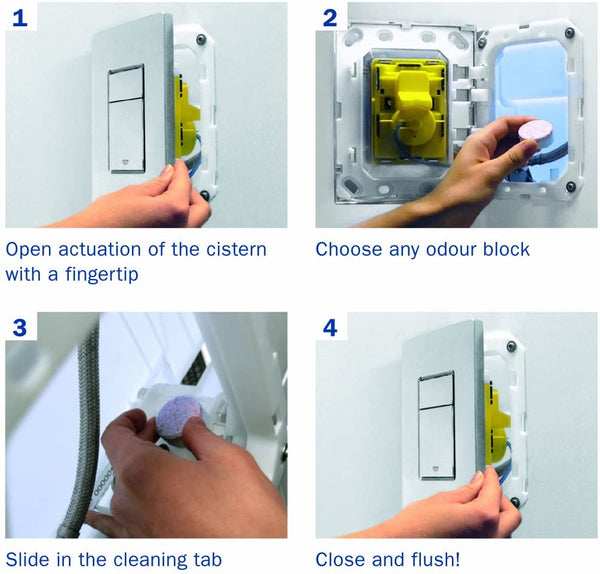 1

Open actuation of the cistern with a fingertip

2

Choose any odour block

3

Slide in the cleaning tab

4

Close and flush!