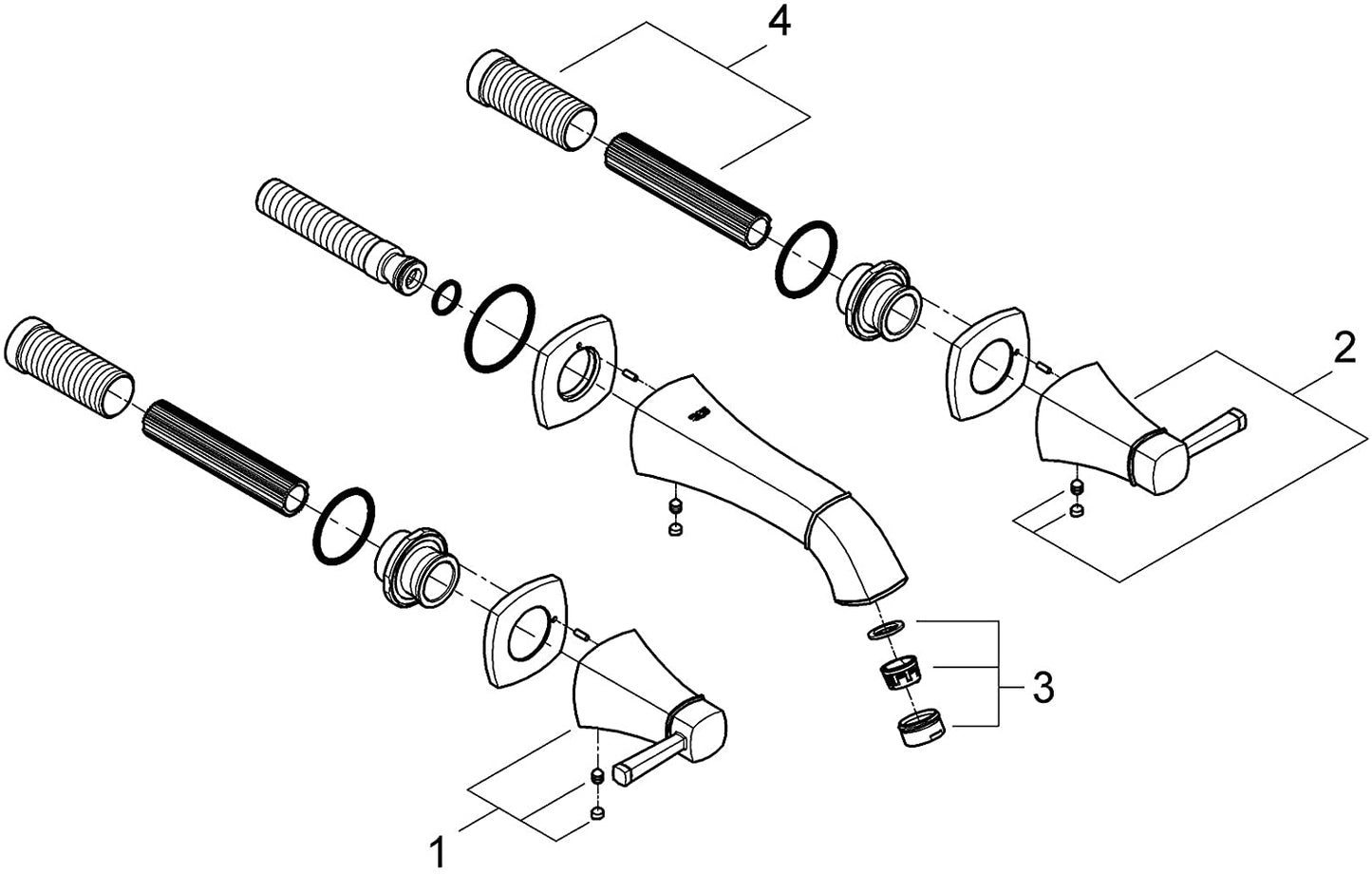 4

2

3

1