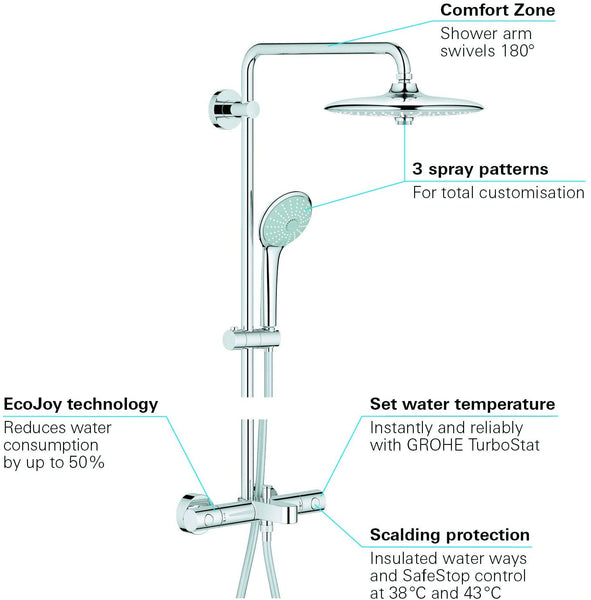 Comfort Zone
Shower arm swivels 180°

3 spray patterns
For total customisation

EcoJoy technology
Reduces water consumption by up to 50%

Set water temperature
Instantly and reliably with GROHE TurboStat

Scalding protection
Insulated water ways and SafeStop control at 38°C and 43°C