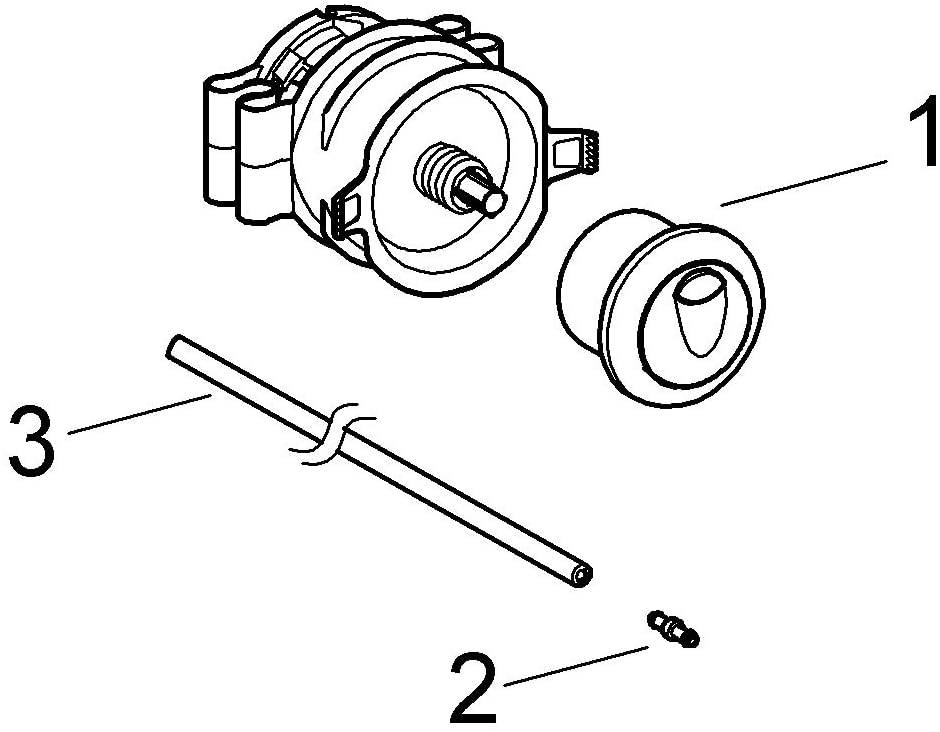 1
3
2