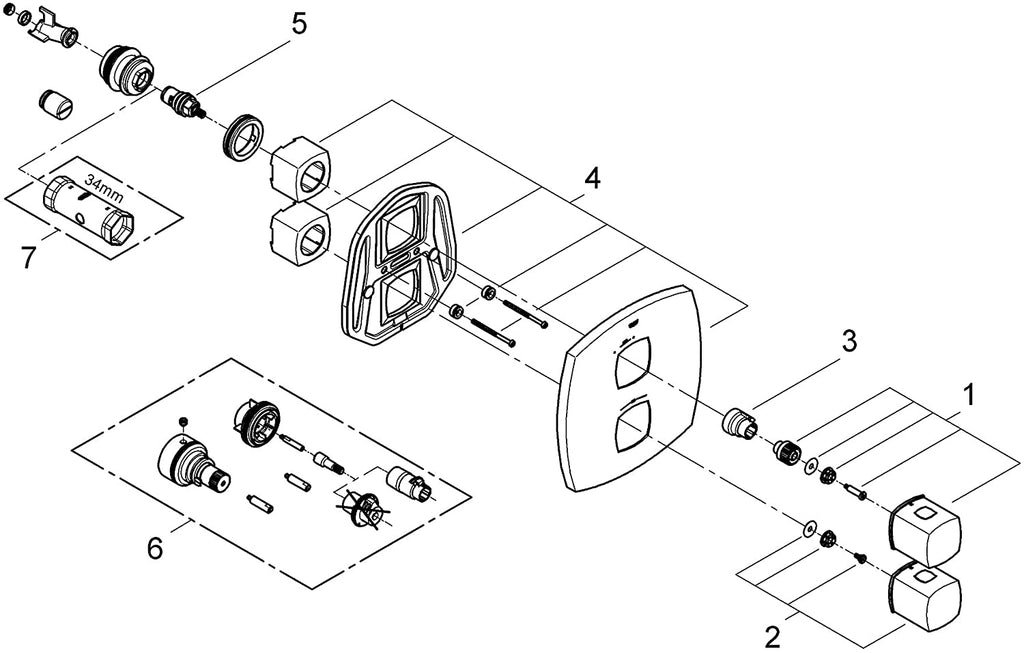 5

34mm

7

4

3

1

6

2