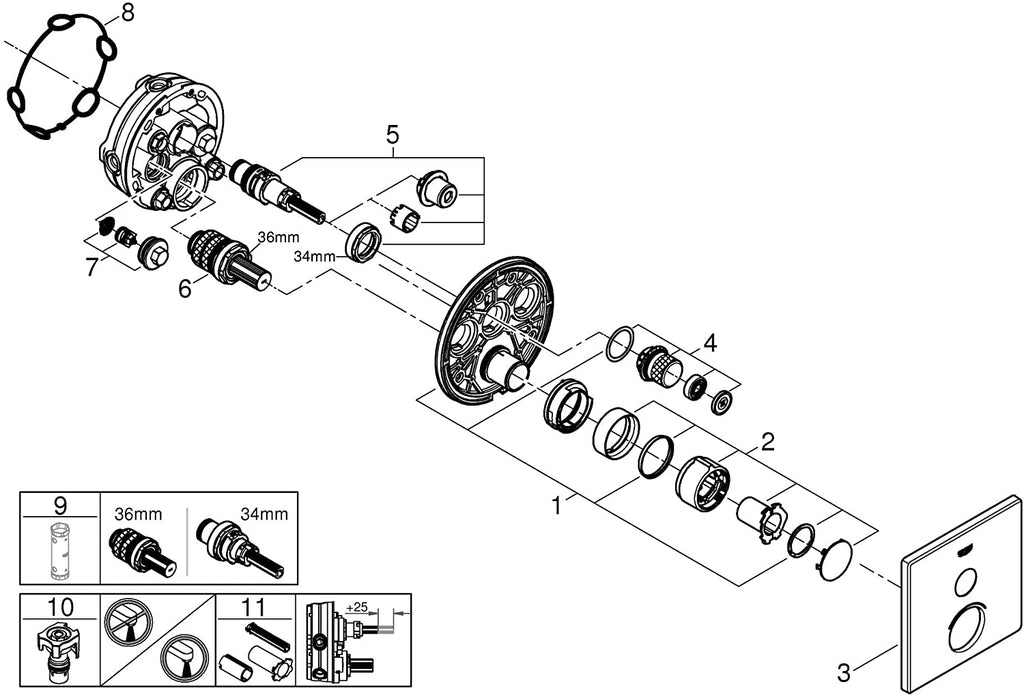 8
5
36mm
34mm
7
6
4
2
1
3
9
36mm
34mm
10
11
+25