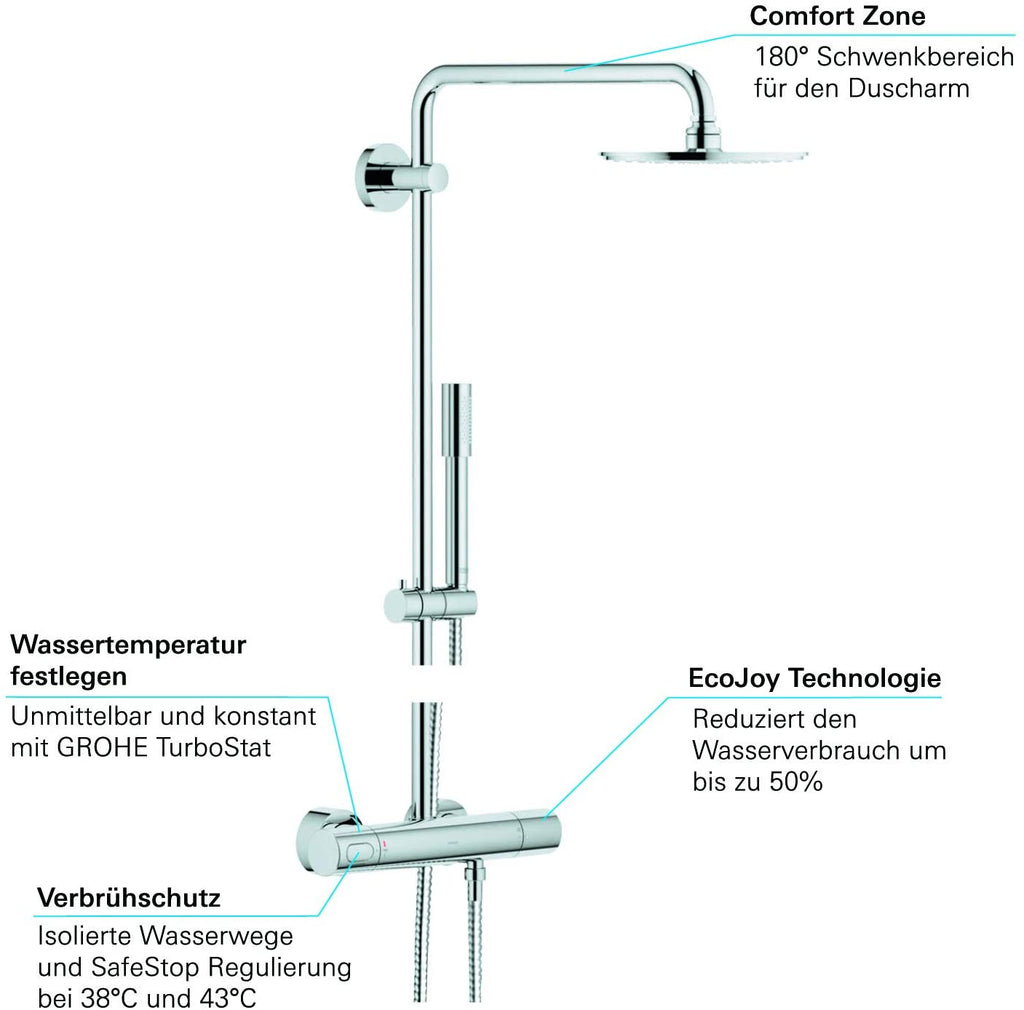 Comfort Zone
180° Schwenkbereich für den Duscharm

Wassertemperatur festlegen
Unmittelbar und konstant mit GROHE TurboStat

EcoJoy Technologie
Reduziert den Wasserverbrauch um bis zu 50%

Verbrühschutz
Isolierte Wasserwege und SafeStop Regulierung bei 38°C und 43°C