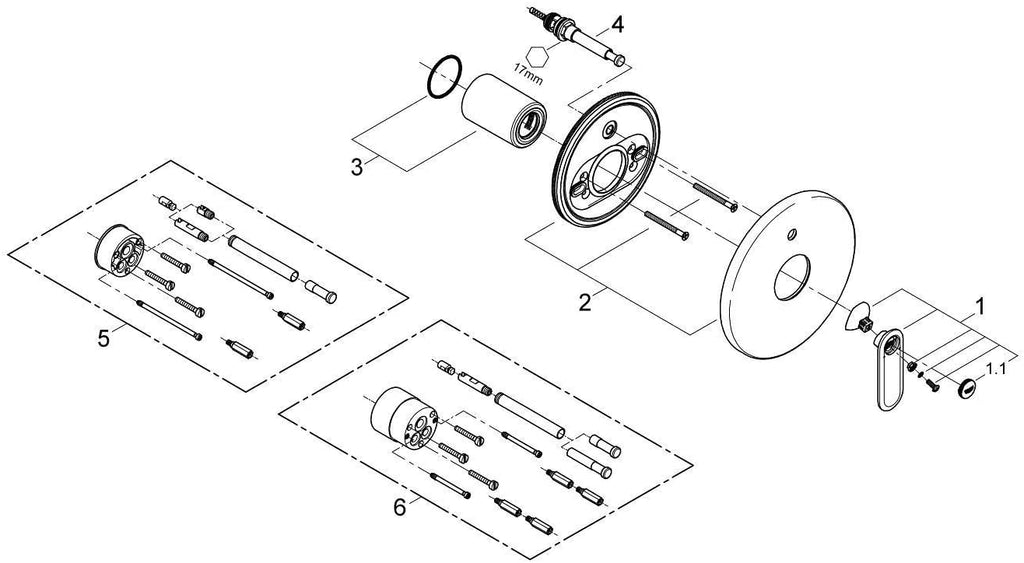 4
17mm
3
2
1
1.1
5
6