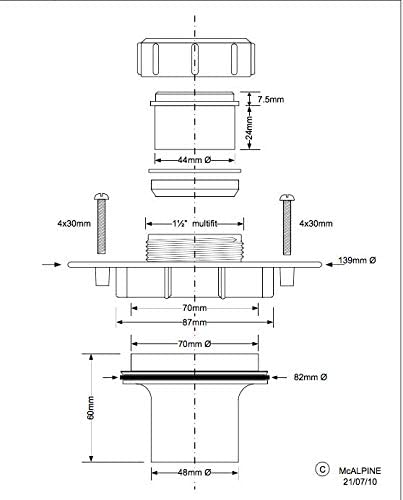 7.5mm

24mm

44mm Ø

4x30mm

1½" multifit

4x30mm

139mm Ø

70mm

87mm

70mm Ø

82mm Ø

60mm

48mm Ø

C McALPINE
21/07/10