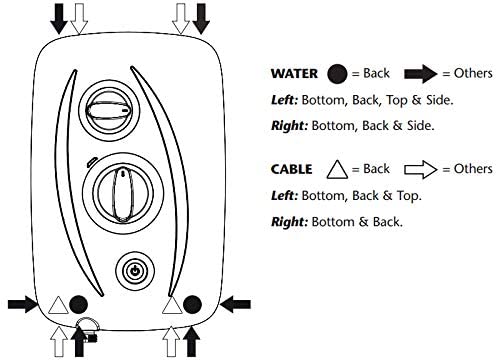 WATER = Back = Others

Left: Bottom, Back, Top & Side.

Right: Bottom, Back & Side.

CABLE = Back = Others

Left: Bottom, Back & Top.

Right: Bottom & Back.