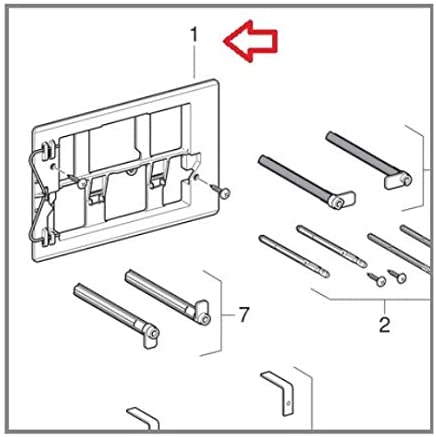 1

7

2