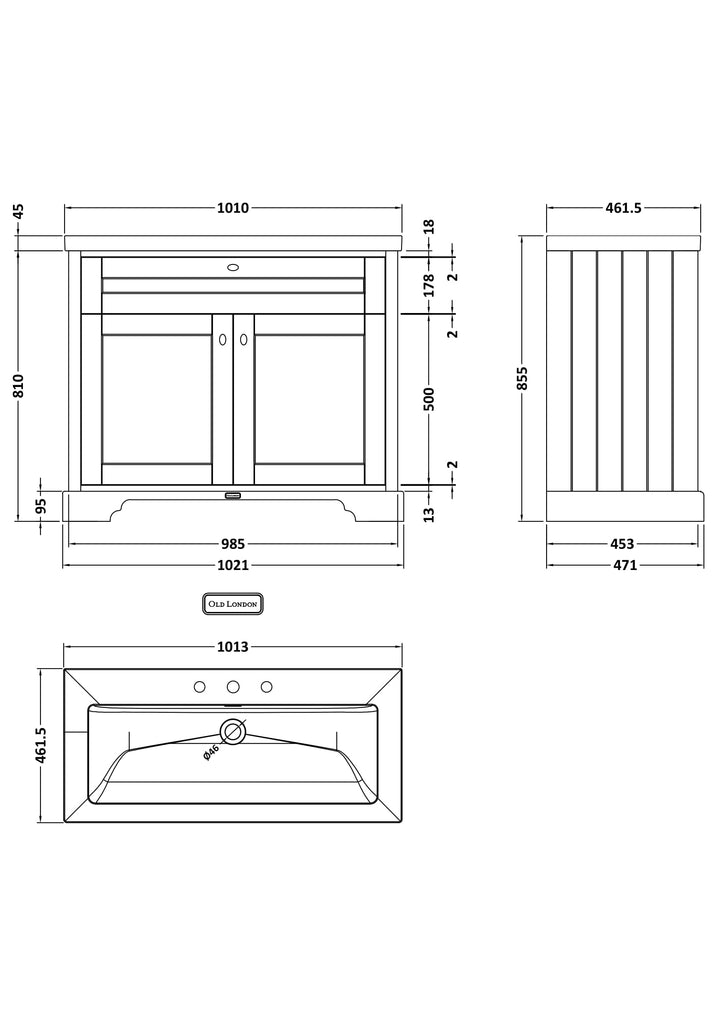 45
1010
18
2
178
2
810
500
2
95
13
985
1021
461.5
855
453
471
OLD LONDON
1013
461.5
Ø46