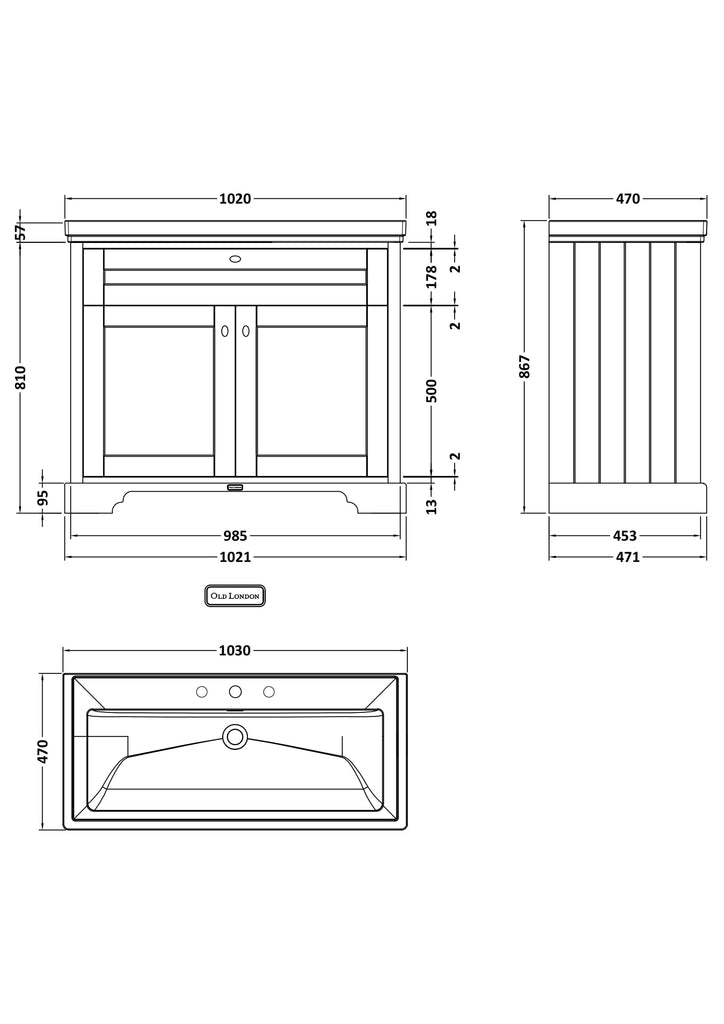 1020
57
810
95
18
2
178
2
500
2
13
985
1021
470
867
453
471
OLD LONDON
1030
470