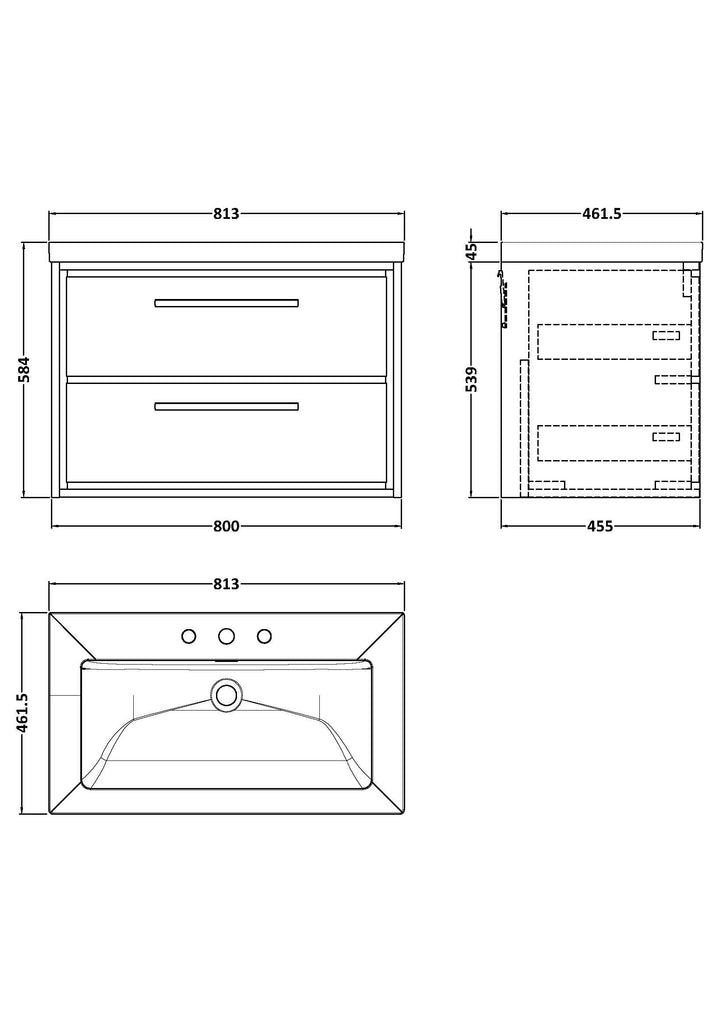 813
584
800
461.5
45
539
455
813
461.5