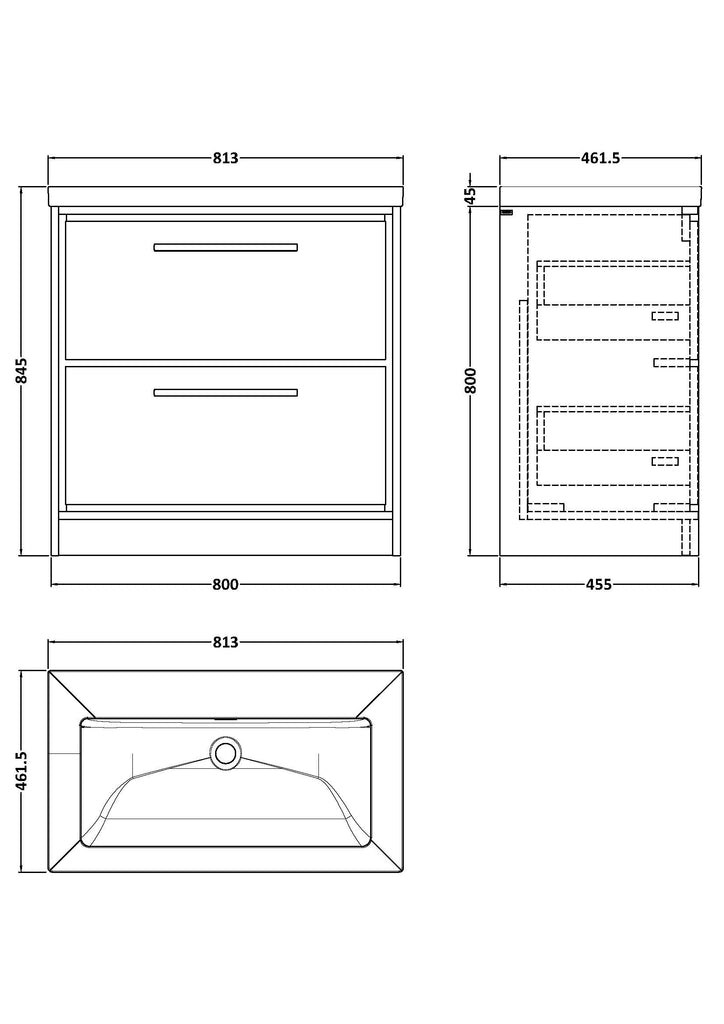 813
845
800
461.5
45
800
455
813
461.5