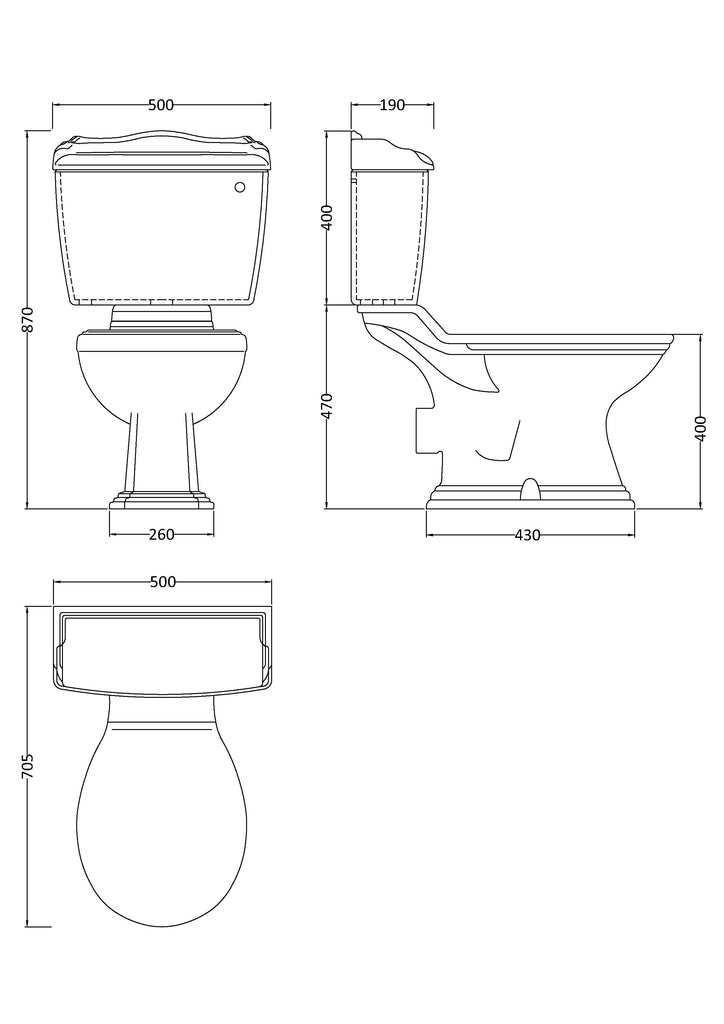 500
870
260
190
400
470
400
430
500
705