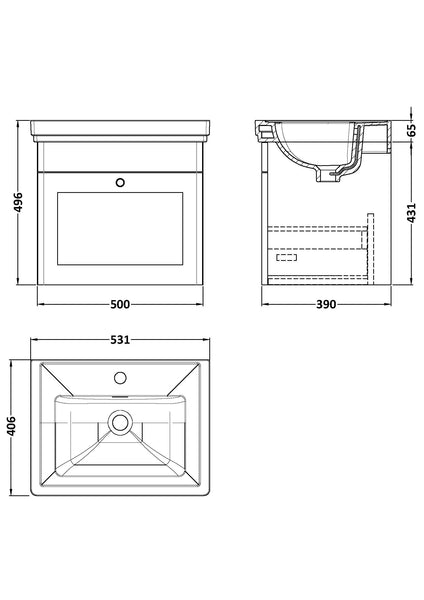 496

500

65

431

390

531

406