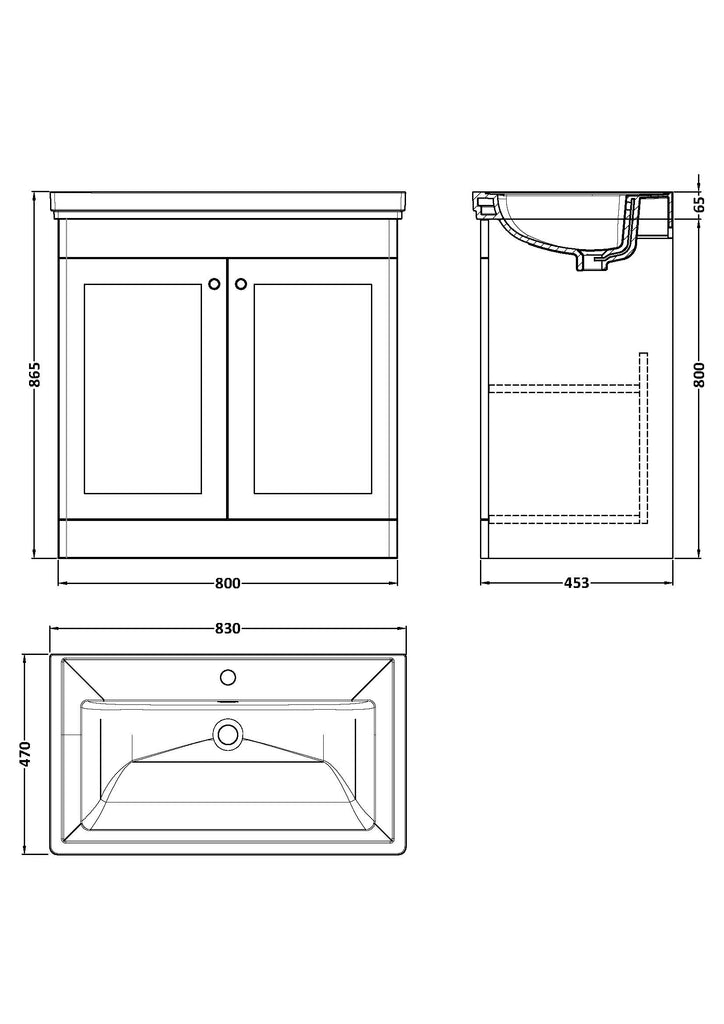 865
800
65
800
453
830
470