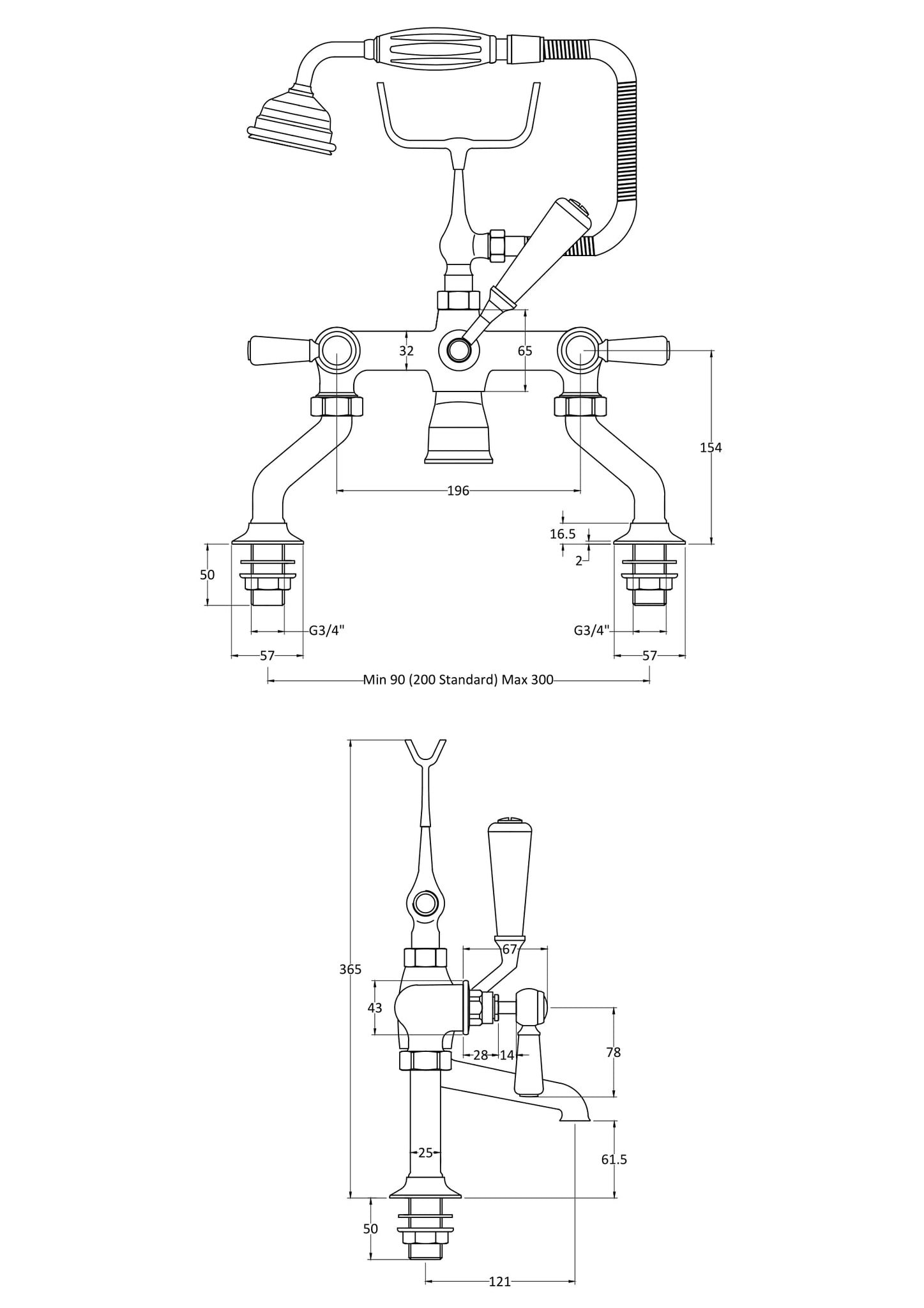 32
65
154
196
16.5
2
50
G3/4"
G3/4"
57
57
Min 90 (200 Standard) Max 300

365
67
43
28
14
78
25
61.5
50
121