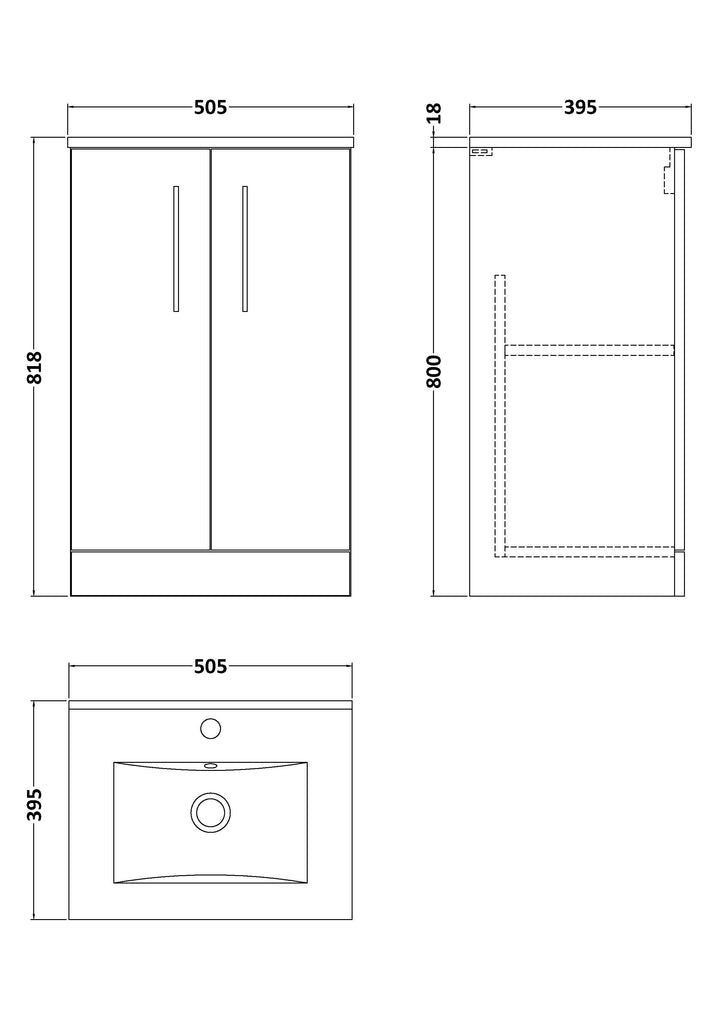 505
818
18
395
800
505
395