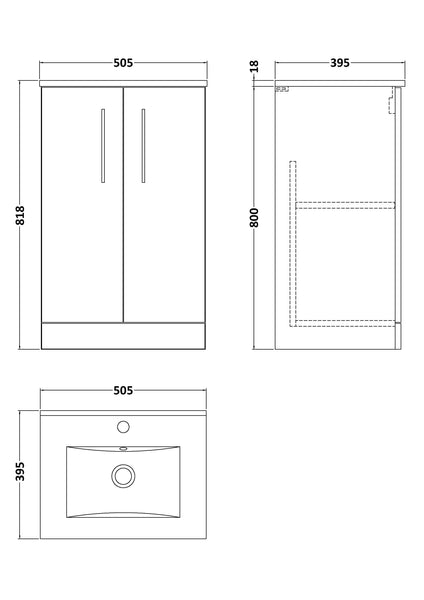 505

818

18

395

800

505

395