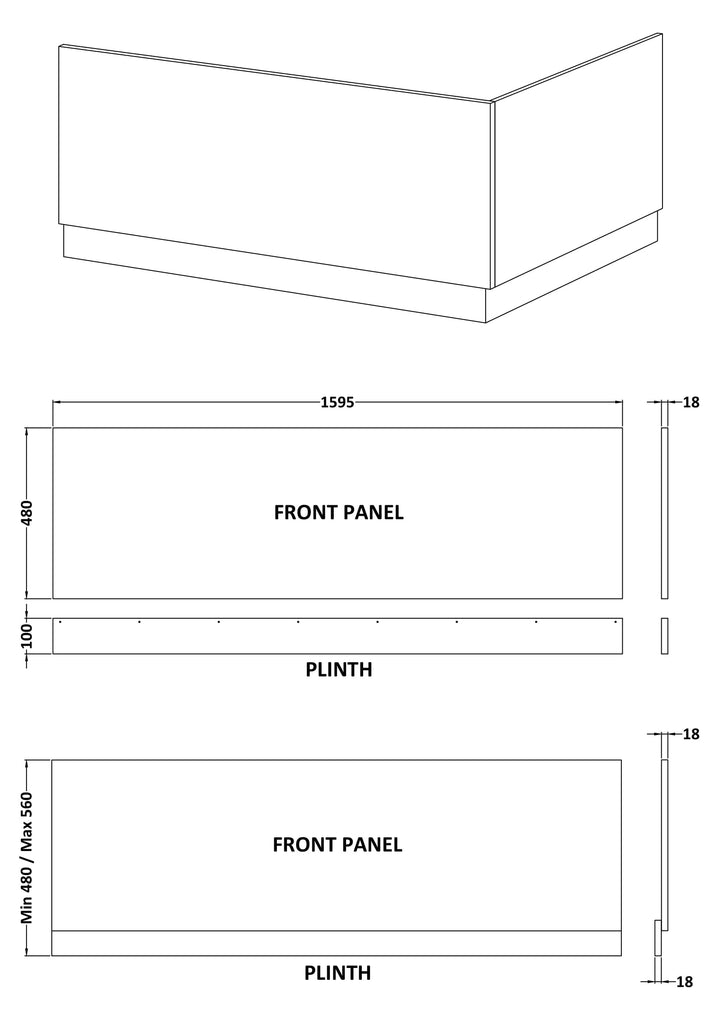 1595

18

480

FRONT PANEL

100

PLINTH

18

Min 480 / Max 560

FRONT PANEL

PLINTH

18